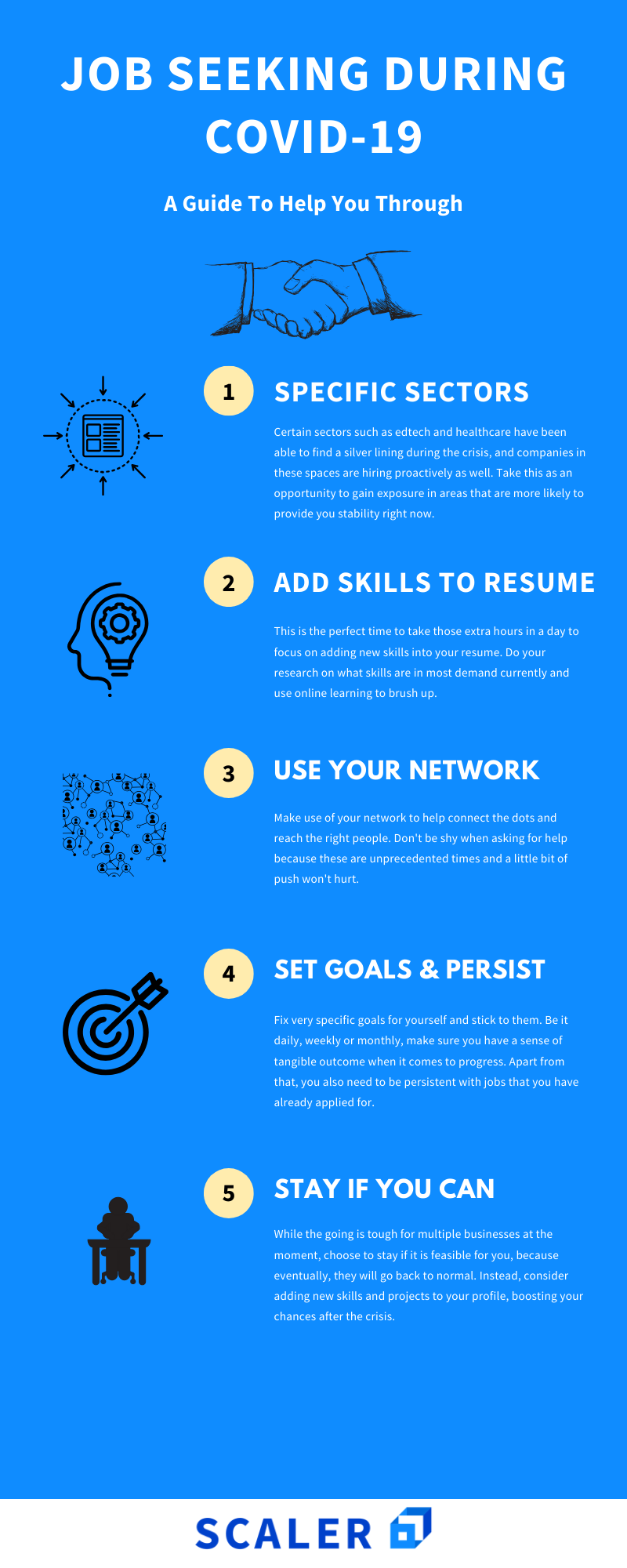 JOB SEEKING DURING COVID-19

A Guide To Help You Through

1

SPECIFIC SECTORS

Certain sectors such as edtech and healthcare have been able to find a silver lining during the crisis, and companies in these spaces are hiring proactively as well. Take this as an opportunity to gain exposure in areas that are more likely to provide you stability right now.

2

ADD SKILLS TO RESUME

This is the perfect time to take those extra hours in a day to focus on adding new skills into your resume. Do your research on what skills are in most demand currently and use online learning to brush up.

3

USE YOUR NETWORK

Make use of your network to help connect the dots and reach the right people. Don't be shy when asking for help because these are unprecedented times and a little bit of push won't hurt.

4

SET GOALS & PERSIST

Fix very specific goals for yourself and stick to them. Be it daily, weekly or monthly, make sure you have a sense of tangible outcome when it comes to progress. Apart from that, you also need to be persistent with jobs that you have already applied for.

5

STAY IF YOU CAN

While the going is tough for multiple businesses at the moment, choose to stay if it is feasible for you, because eventually, they will go back to normal. Instead, consider adding new skills and projects to your profile, boosting your chances after the crisis.

SCALER